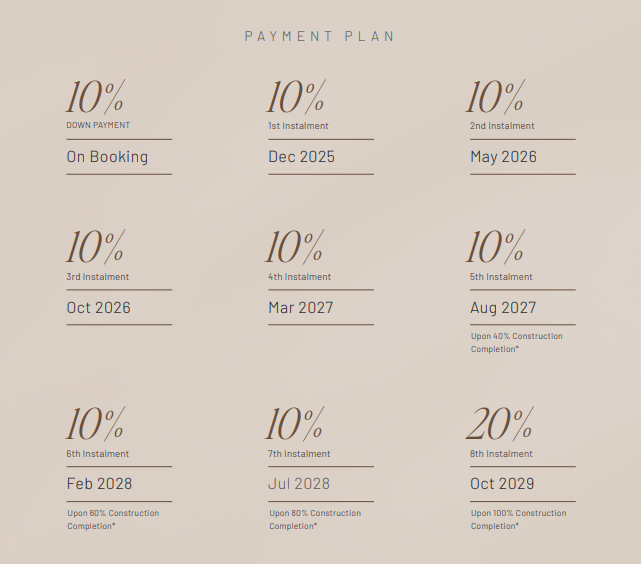 PAYMENT PLAN

10%
DOWN PAYMENT
On Booking

10%
1st Instalment
Dec 2025

10%
2nd Instalment
May 2026

10%
3rd Instalment
Oct 2026

10%
4th Instalment
Mar 2027

10%
5th Instalment
Aug 2027
Upon 40% Construction Completion*

10%
6th Instalment
Feb 2028
Upon 60% Construction Completion*

10%
7th Instalment
Jul 2028
Upon 80% Construction Completion*

20%
8th Instalment
Oct 2029
Upon 100% Construction Completion*